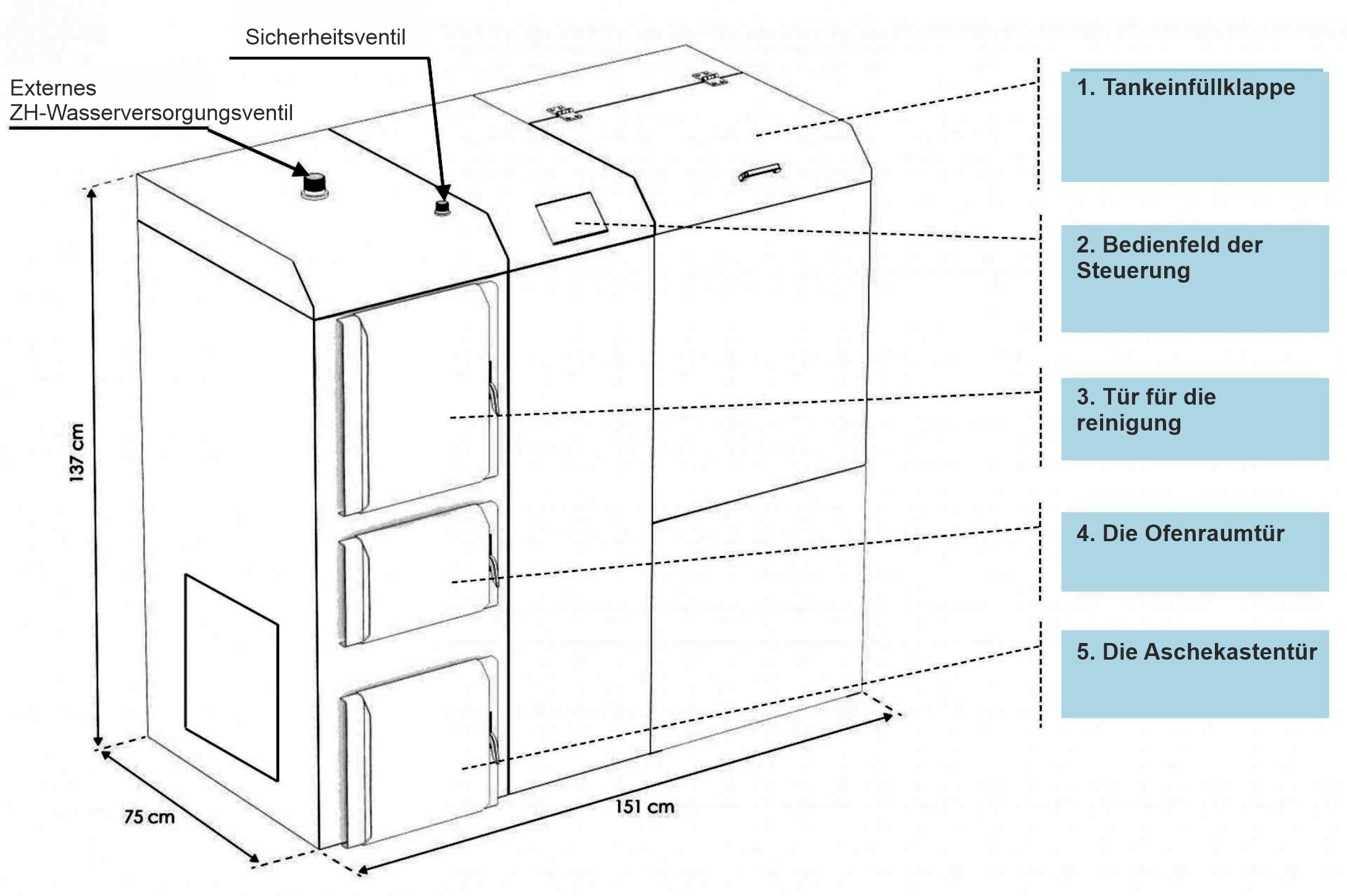 Sicherheitsventil

Externes ZH-Wasserversorgungsventil

1. Tankeinfüllklappe

2. Bedienfeld der Steuerung

3. Tür für die reinigung

4. Die Ofenraumtür

5. Die Aschekastentür

137 cm

75 cm

151 cm